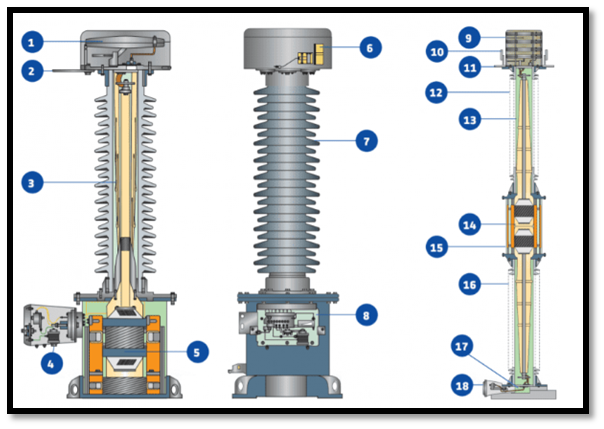 1
2
3
4
5
6
7
8
9
10
11
12
13
14
15
16
17
18