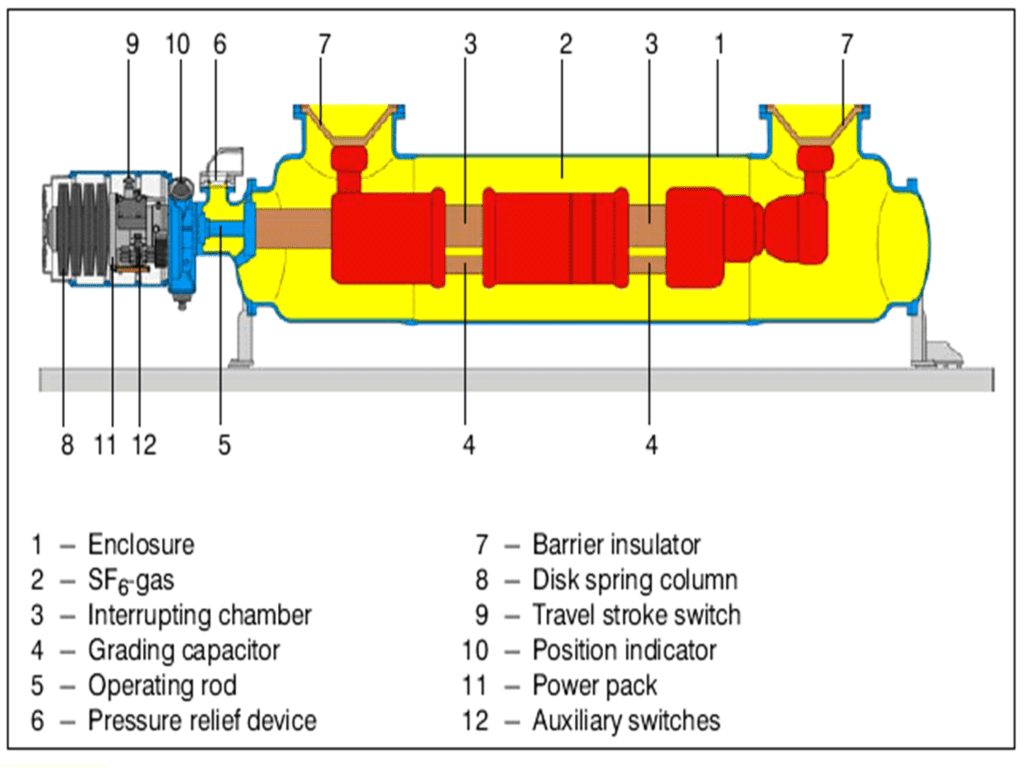 9 10 6 7 3 2 3 1 7

8 11 12 5 4 4

1 – Enclosure
2 – $SF_6$-gas
3 – Interrupting chamber
4 – Grading capacitor
5 – Operating rod
6 – Pressure relief device

7 – Barrier insulator
8 – Disk spring column
9 – Travel stroke switch
10 – Position indicator
11 – Power pack
12 – Auxiliary switches